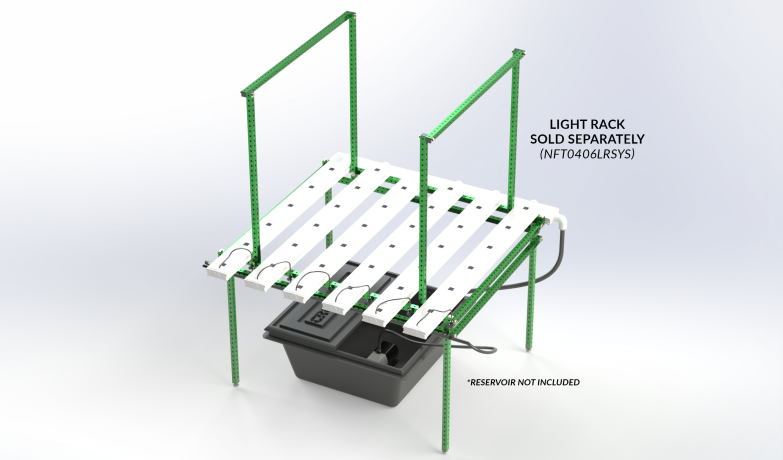 LIGHT RACK
SOLD SEPARATELY
(NFT0406LRSYS)

*RESERVOIR NOT INCLUDED