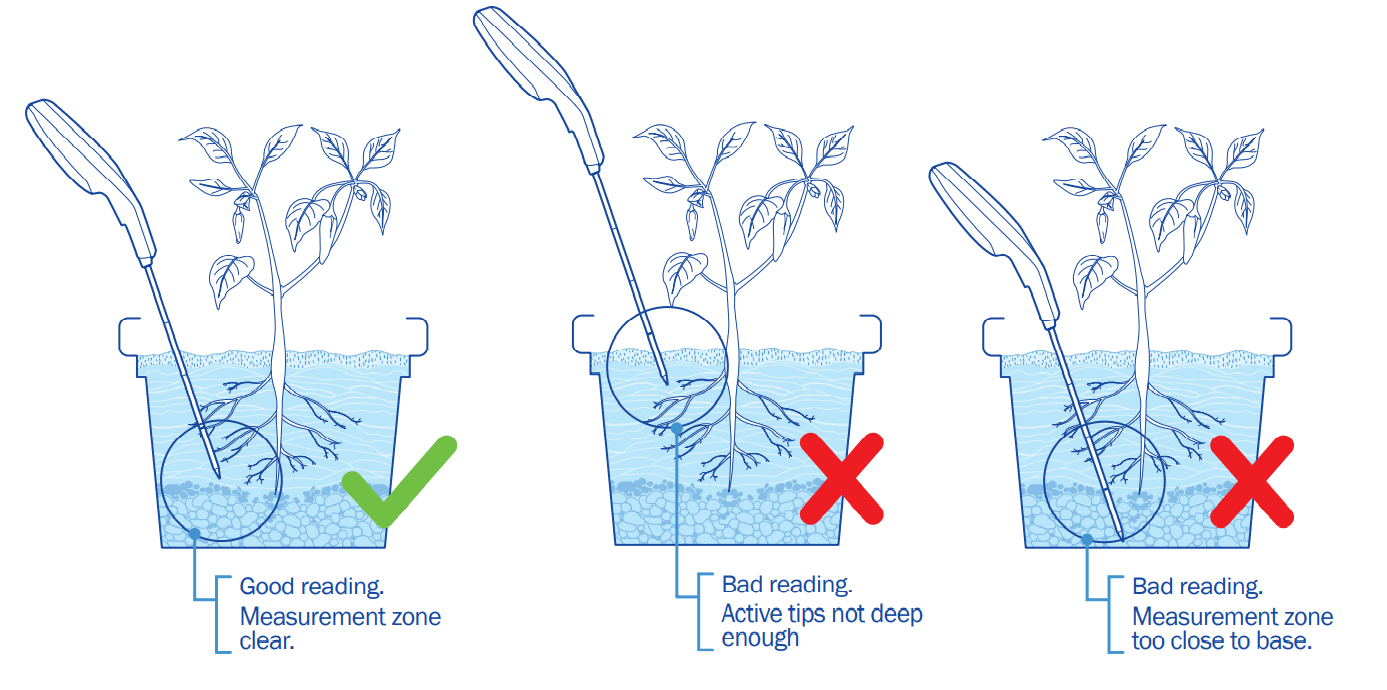 Good reading.
Measurement zone clear.

Bad reading.
Active tips not deep enough

Bad reading.
Measurement zone too close to base.