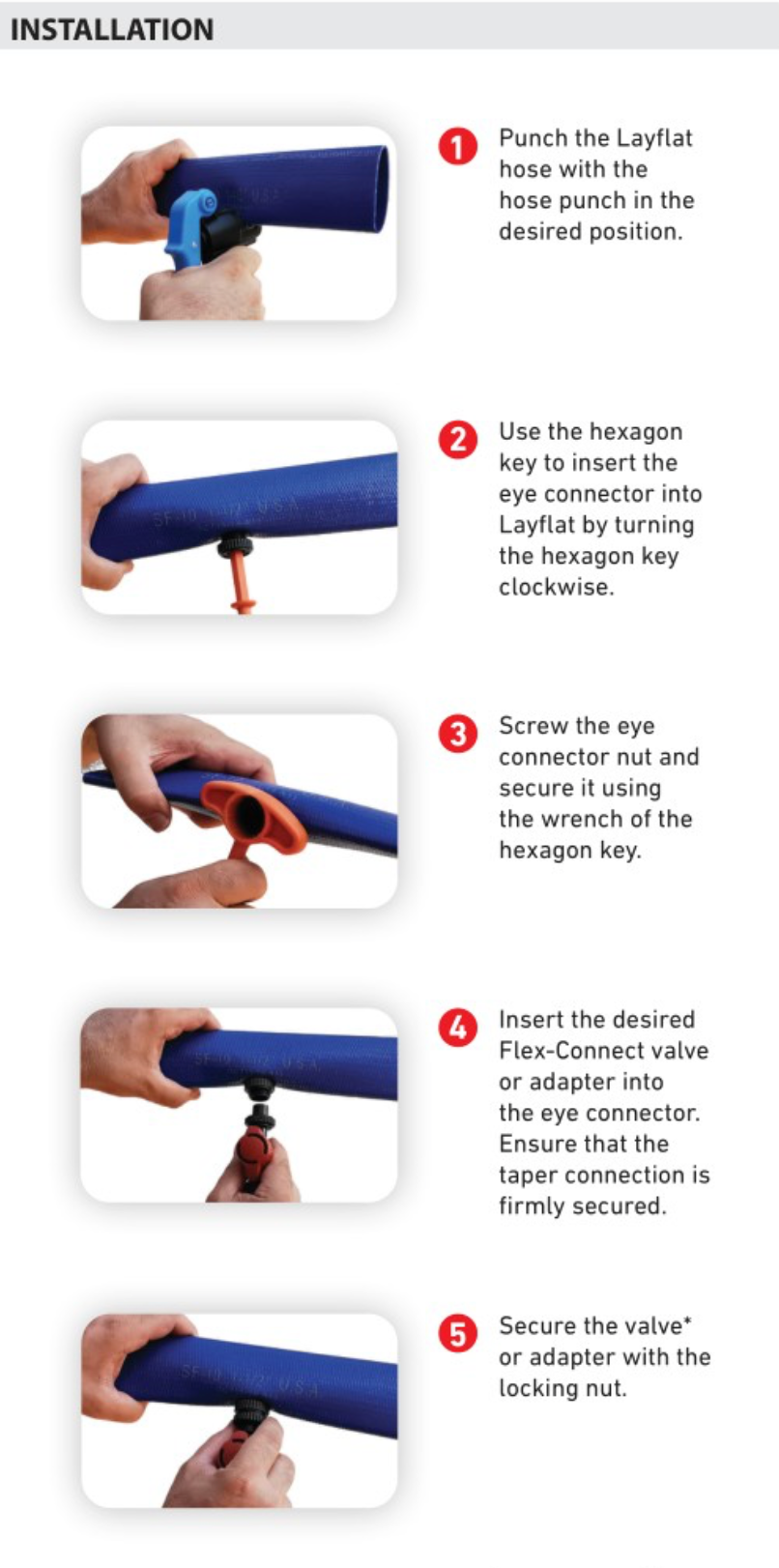 INSTALLATION

1 Punch the Layflat hose with the hose punch in the desired position.

2 Use the hexagon key to insert the eye connector into Layflat by turning the hexagon key clockwise.

3 Screw the eye connector nut and secure it using the wrench of the hexagon key.

4 Insert the desired Flex-Connect valve or adapter into the eye connector. Ensure that the taper connection is firmly secured.

5 Secure the valve* or adapter with the locking nut.