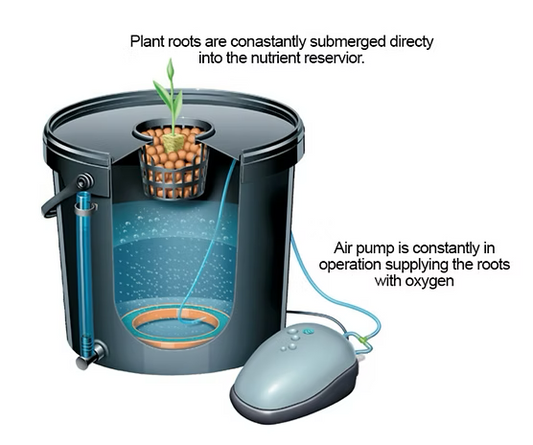 Plant roots are conastantly submerged directy into the nutrient reservior.

Air pump is constantly in operation supplying the roots with oxygen